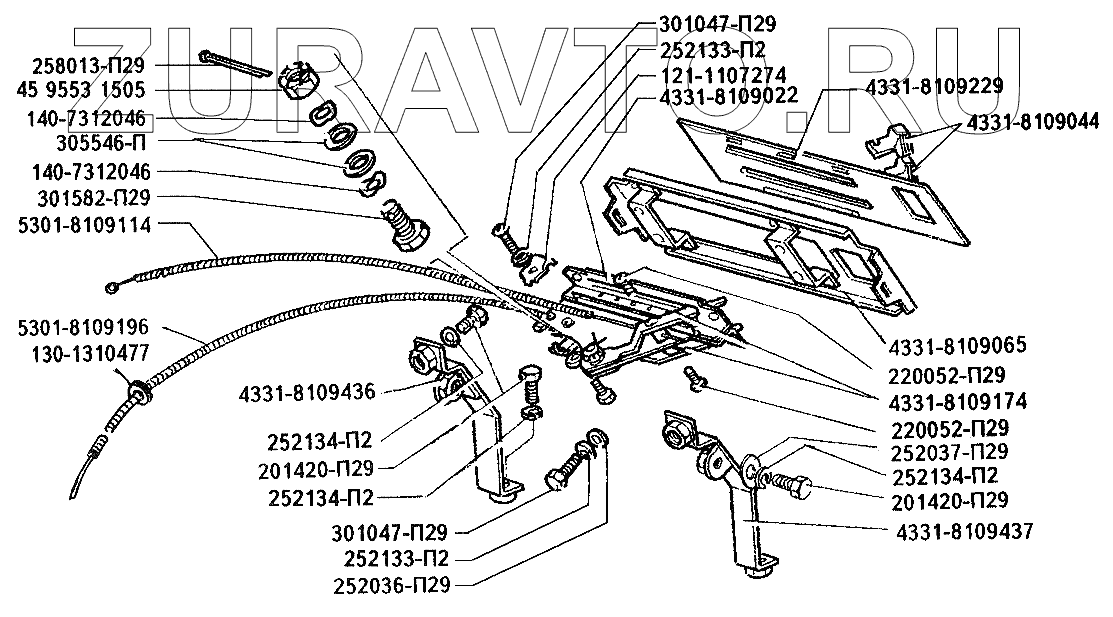 ZURAVTO.RU

258013-П29
45 9553 1505
140-7312046
305546-П
140-7312046
301582-П29
5301-8109114
5301-8109196
130-1310477
4331-8109436
252134-П2
201420-П29
252134-П2
301047-П29
252133-П2
252036-П29

301047-П29
252133-П2
121-1107274
4331-8109022
4331-8109229
4331-8109044
4331-8109065
220052-П29
4331-8109174
220052-П29
252037-П29
252134-П2
201420-П29
4331-8109437